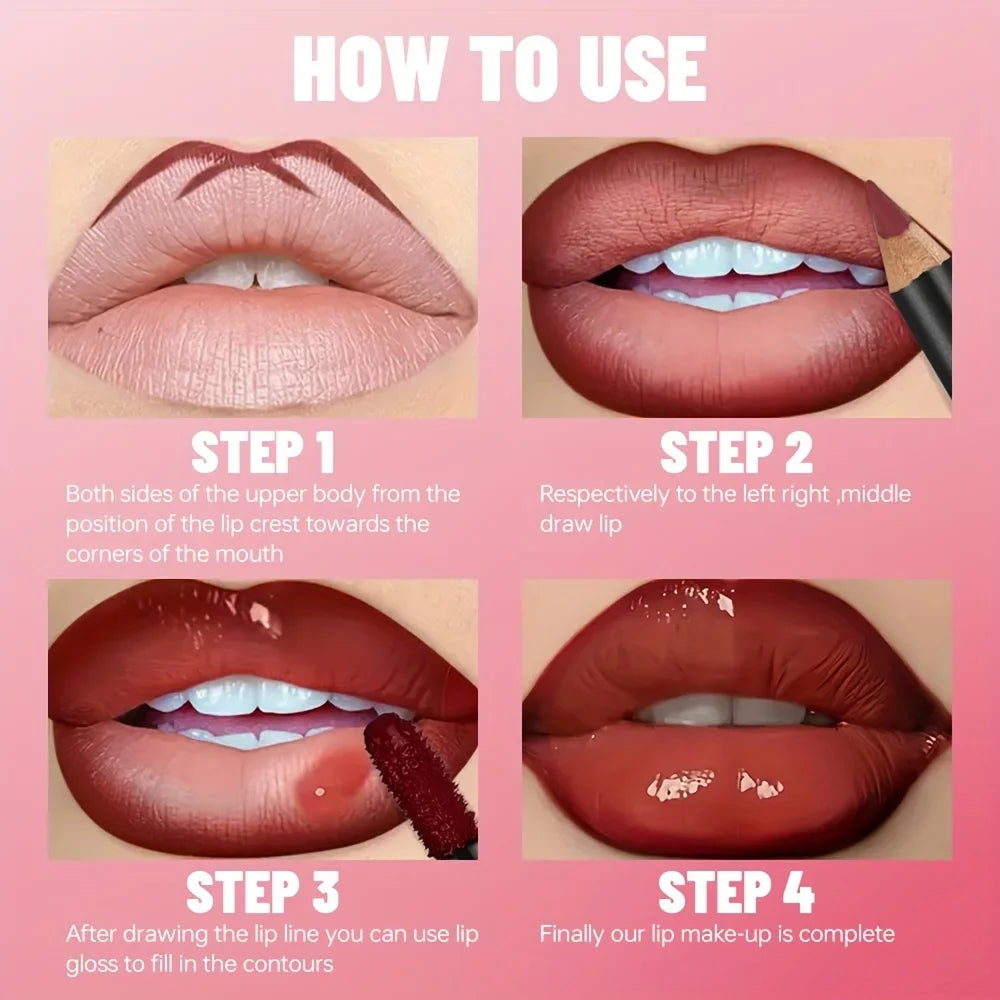 HOW TO USE

STEP 1
Both sides of the upper body from the position of the lip crest towards the corners of the mouth

STEP 2
Respectively to the left right ,middle draw lip

STEP 3
After drawing the lip line you can use lip gloss to fill in the contours

STEP 4
Finally our lip make-up is complete